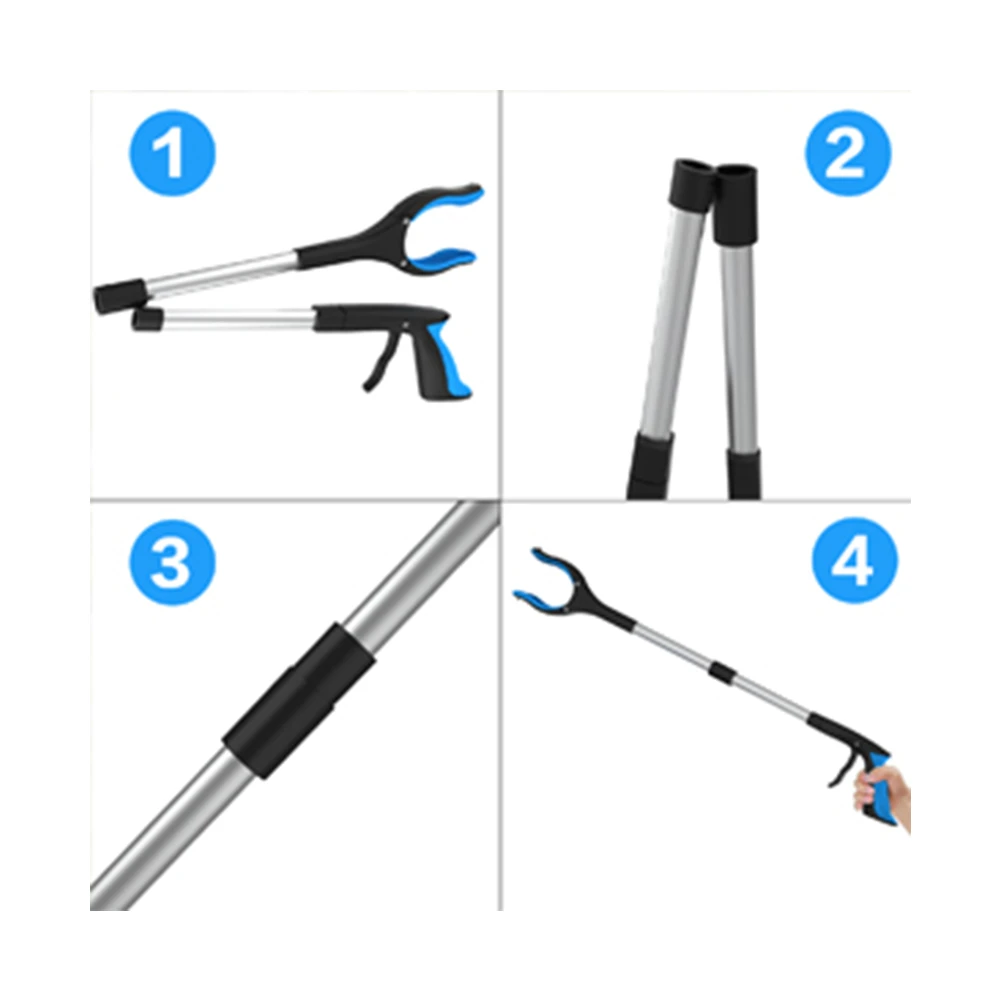 1

2

3

4