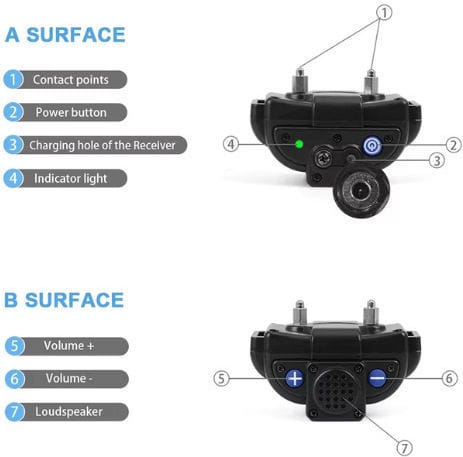 A SURFACE

1 Contact points

2 Power button

3 Charging hole of the Receiver

4 Indicator light

1

4

2

3

B SURFACE

5 Volume +

6 Volume -

7 Loudspeaker

5

6

7