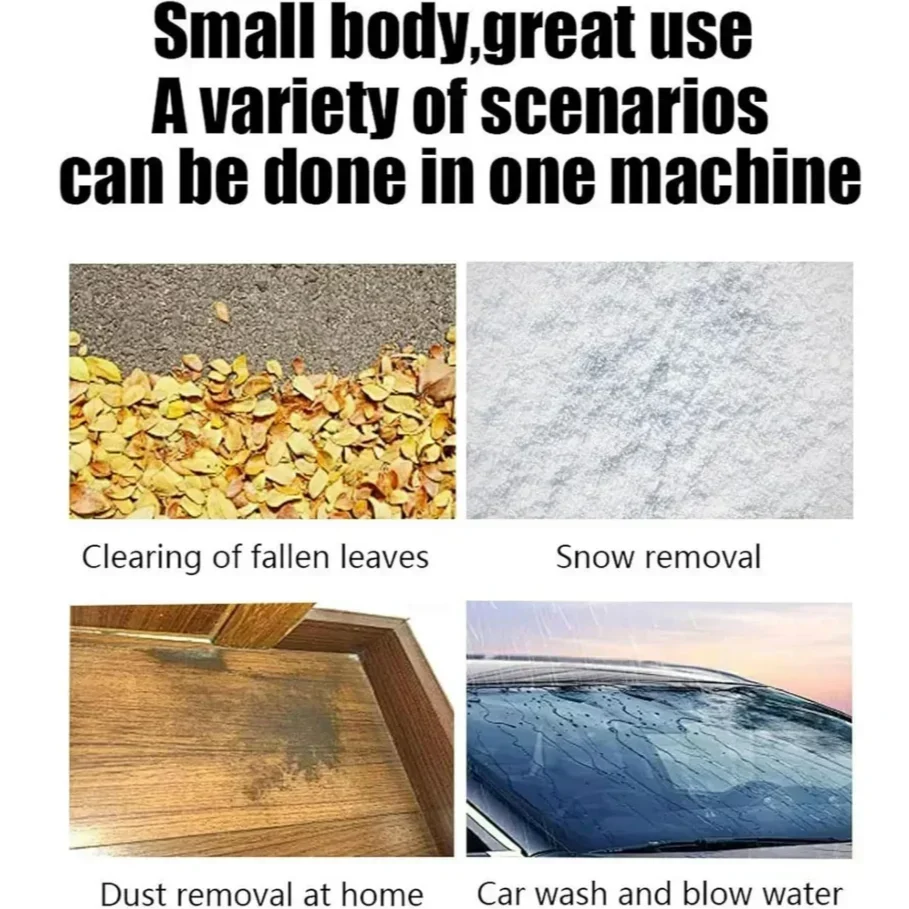 Small body,great use
A variety of scenarios
can be done in one machine

Clearing of fallen leaves

Snow removal

Dust removal at home

Car wash and blow water