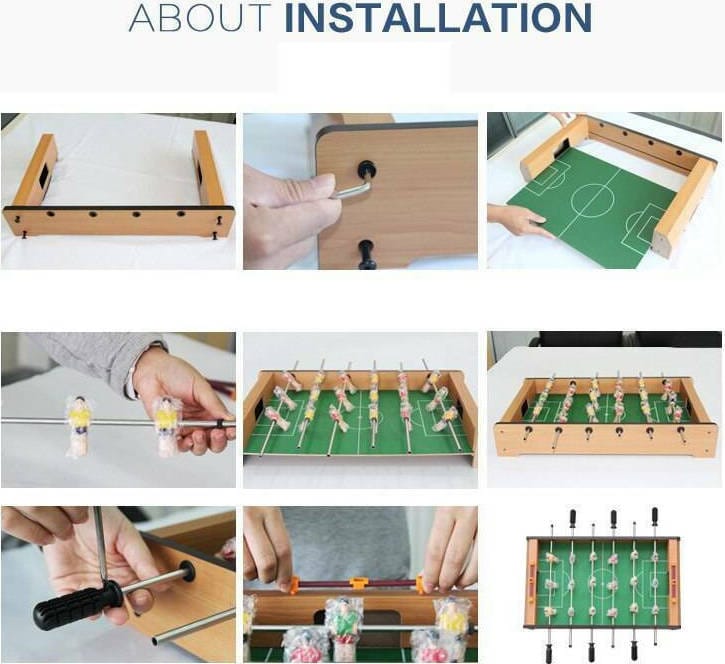 ABOUT INSTALLATION