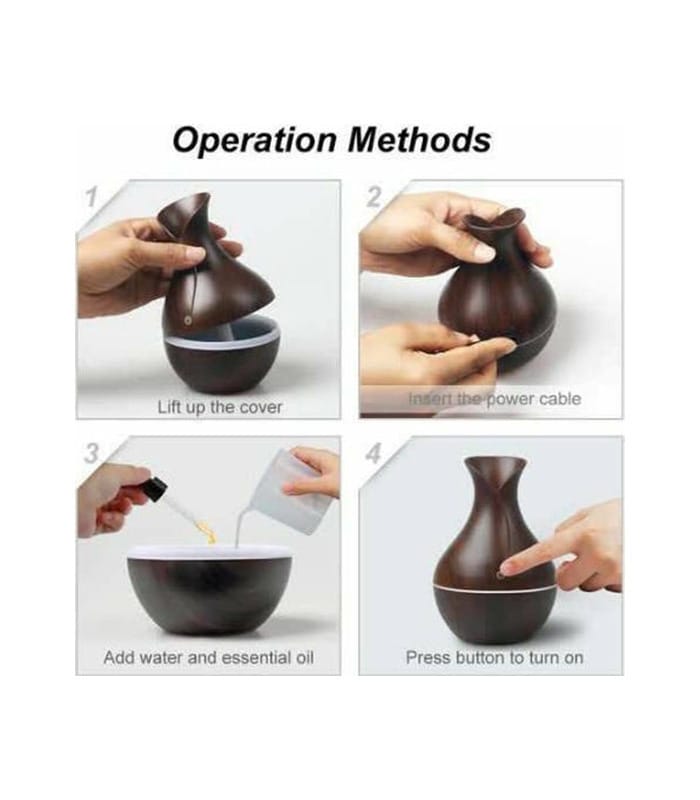 Operation Methods

1
Lift up the cover

2
Insert the power cable

3
Add water and essential oil

4
Press button to turn on