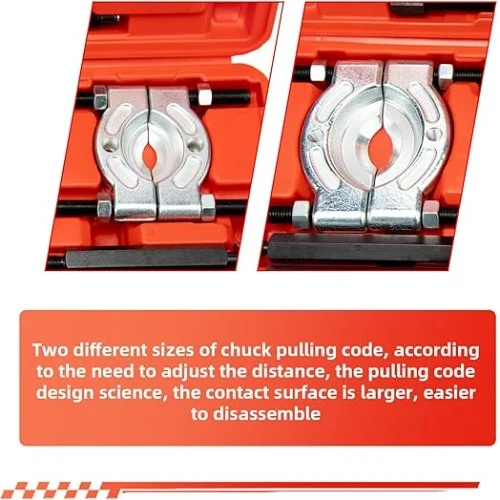 Two different sizes of chuck pulling code, according to the need to adjust the distance, the pulling code design science, the contact surface is larger, easier to disassemble